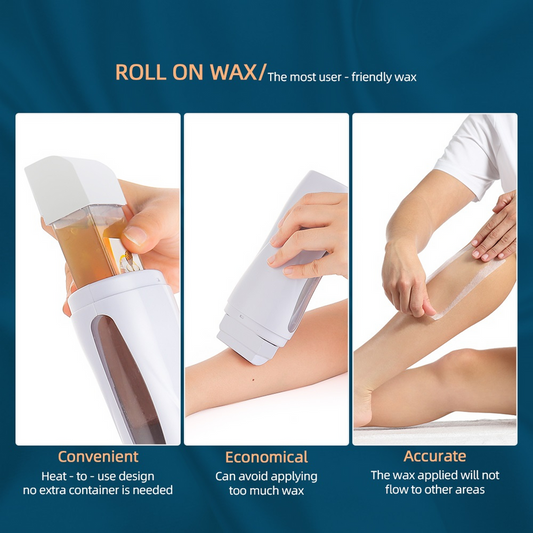 ROLL ON WAX/ The most user - friendly wax

Convenient
Heat - to - use design no extra container is needed

Economical
Can avoid applying too much wax

Accurate
The wax applied will not flow to other areas